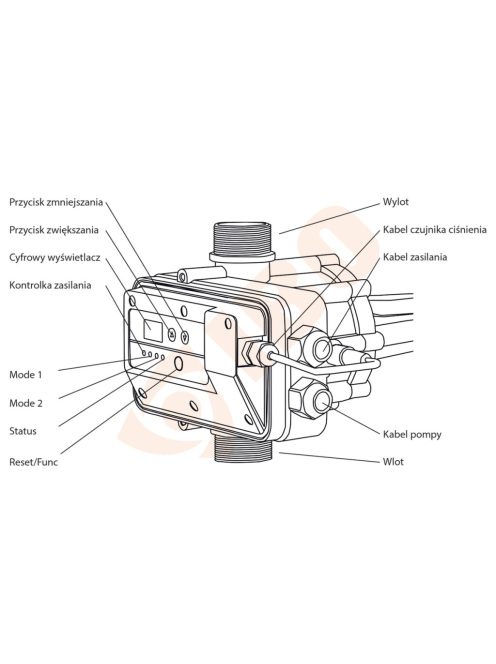 Przycisk zmniejszania

Przycisk zwiększania

Cyfrowy wyświetlacz

Kontrolka zasilania

Mode 1

Mode 2

Status

Reset/Func

Wylot

Kabel czujnika ciśnienia

Kabel zasilania

Kabel pompy

Wlot