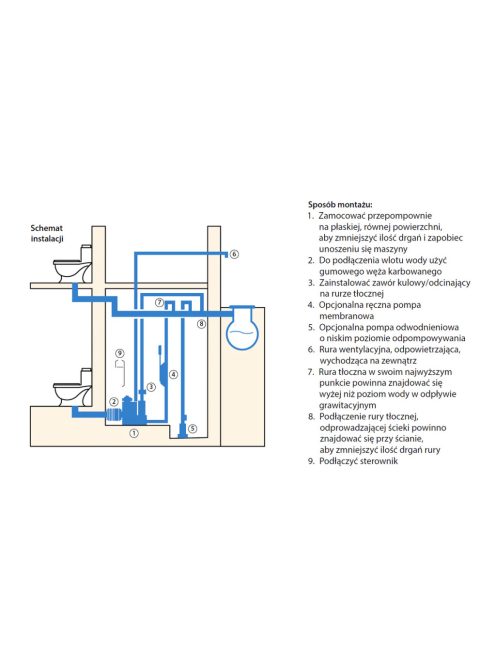 Schemat instalacji

6
7
8
9
2
3
4
1
5

Sposób montażu:
1. Zamocować przepompownie na płaskiej, równej powierzchni, aby zmniejszyć ilość drgań i zapobiec unoszeniu się maszyny
2. Do podłączenia wlotu wody użyć gumowego węża karbowanego
3. Zainstalować zawór kulowy/odcinający na rurze tłocznej
4. Opcjonalna ręczna pompa membranowa
5. Opcjonalna pompa odwodnieniowa o niskim poziomie odpompowywania
6. Rura wentylacyjna, odpowietrzająca, wychodząca na zewnątrz
7. Rura tłoczna w swoim najwyższym punkcie powinna znajdować się wyżej niż poziom wody w odpływie grawitacyjnym
8. Podłączenie rury tłocznej, odprowadzającej ścieki powinno znajdować się przy ścianie, aby zmniejszyć ilość drgań rury
9. Podłączyć sterownik